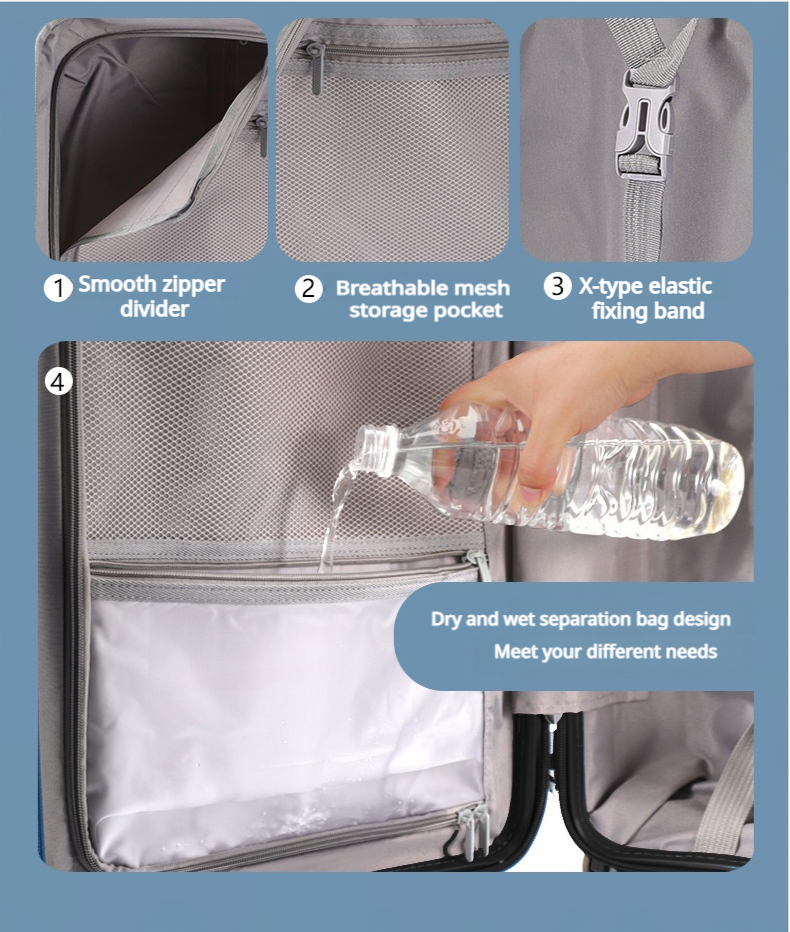 1 Smooth zipper divider

2 Breathable mesh storage pocket

3 X-type elastic fixing band

4

Dry and wet separation bag design
Meet your different needs